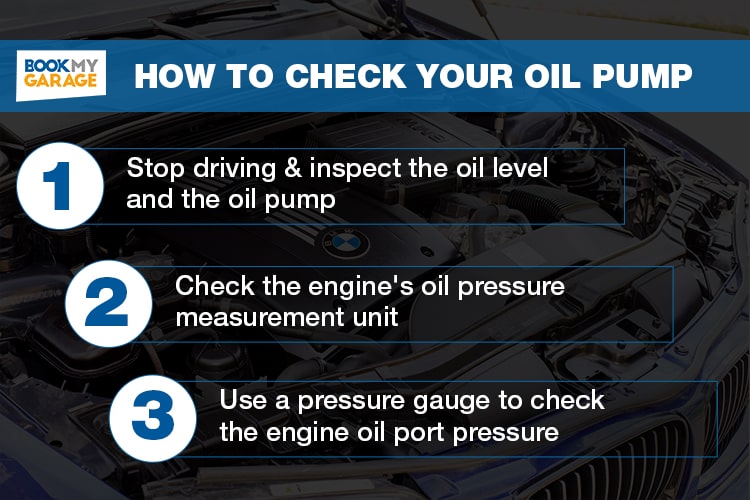 BOOK MY GARAGE

HOW TO CHECK YOUR OIL PUMP

1 Stop driving & inspect the oil level and the oil pump

2 Check the engine's oil pressure measurement unit

3 Use a pressure gauge to check the engine oil port pressure